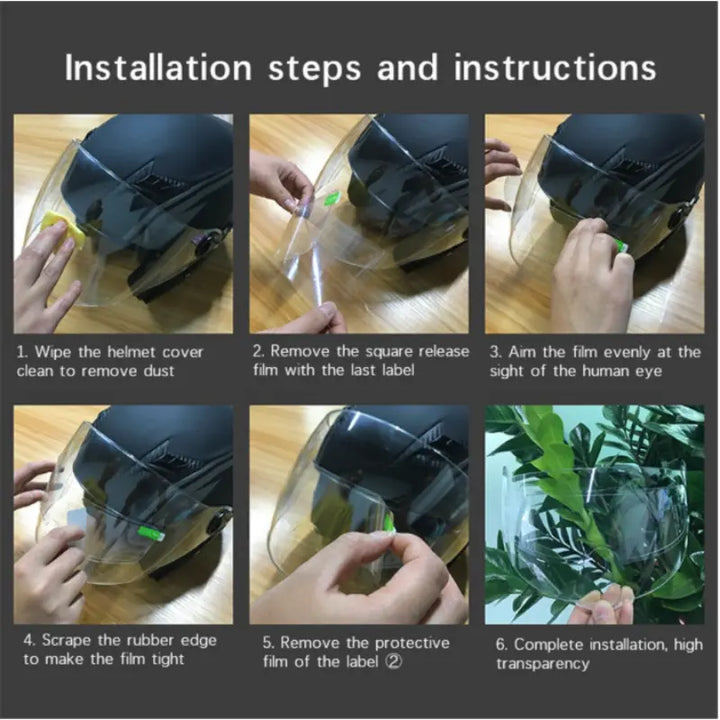 Installation steps and instructions

1. Wipe the helmet cover clean to remove dust

2. Remove the square release film with the last label

3. Aim the film evenly at the sight of the human eye

4. Scrape the rubber edge to make the film tight

5. Remove the protective film of the label ②

6. Complete installation, high transparency